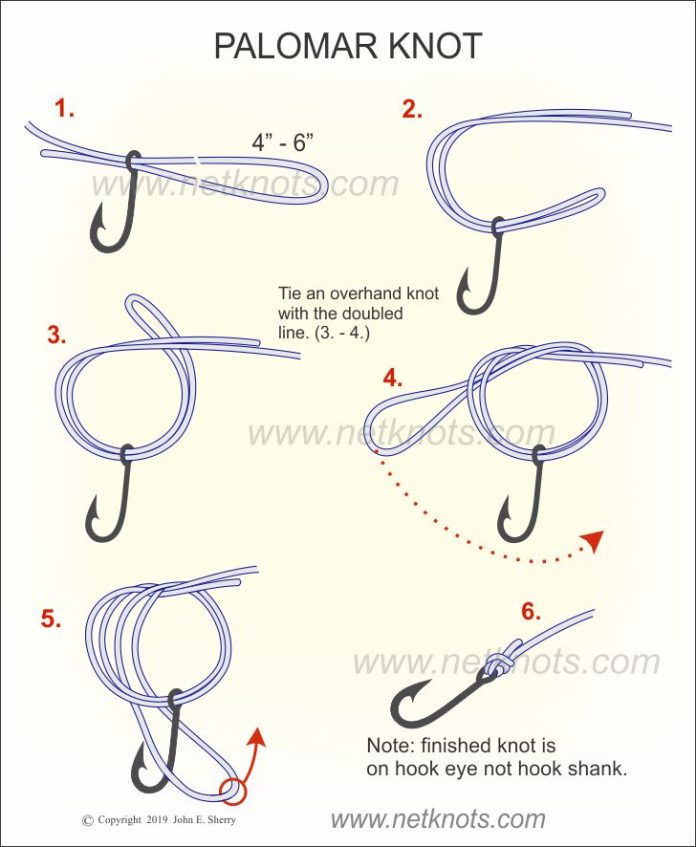 PALOMAR KNOT

1.

4” - 6”

www.netknots.com

2.

Tie an overhand knot with the doubled line. (3. - 4.)

3.

4.

www.netknots.com

5.

6.

www.netknots.com

Note: finished knot is on hook eye not hook shank.

© Copyright 2019 John E. Sherry

www.netknots.com